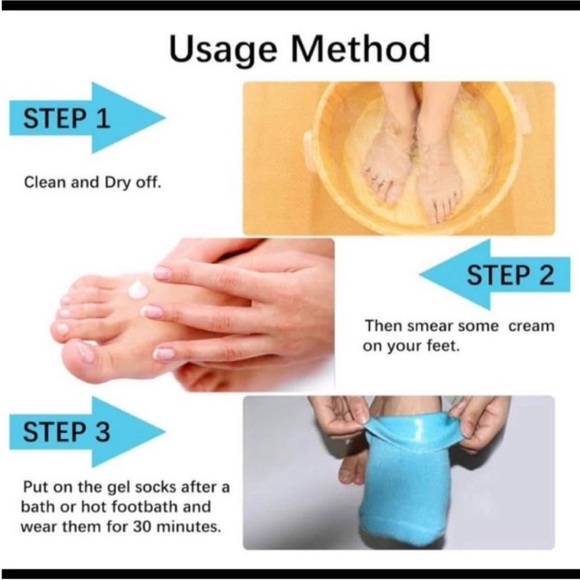 Usage Method

STEP 1

Clean and Dry off.

STEP 2

Then smear some cream on your feet.

STEP 3

Put on the gel socks after a bath or hot footbath and wear them for 30 minutes.